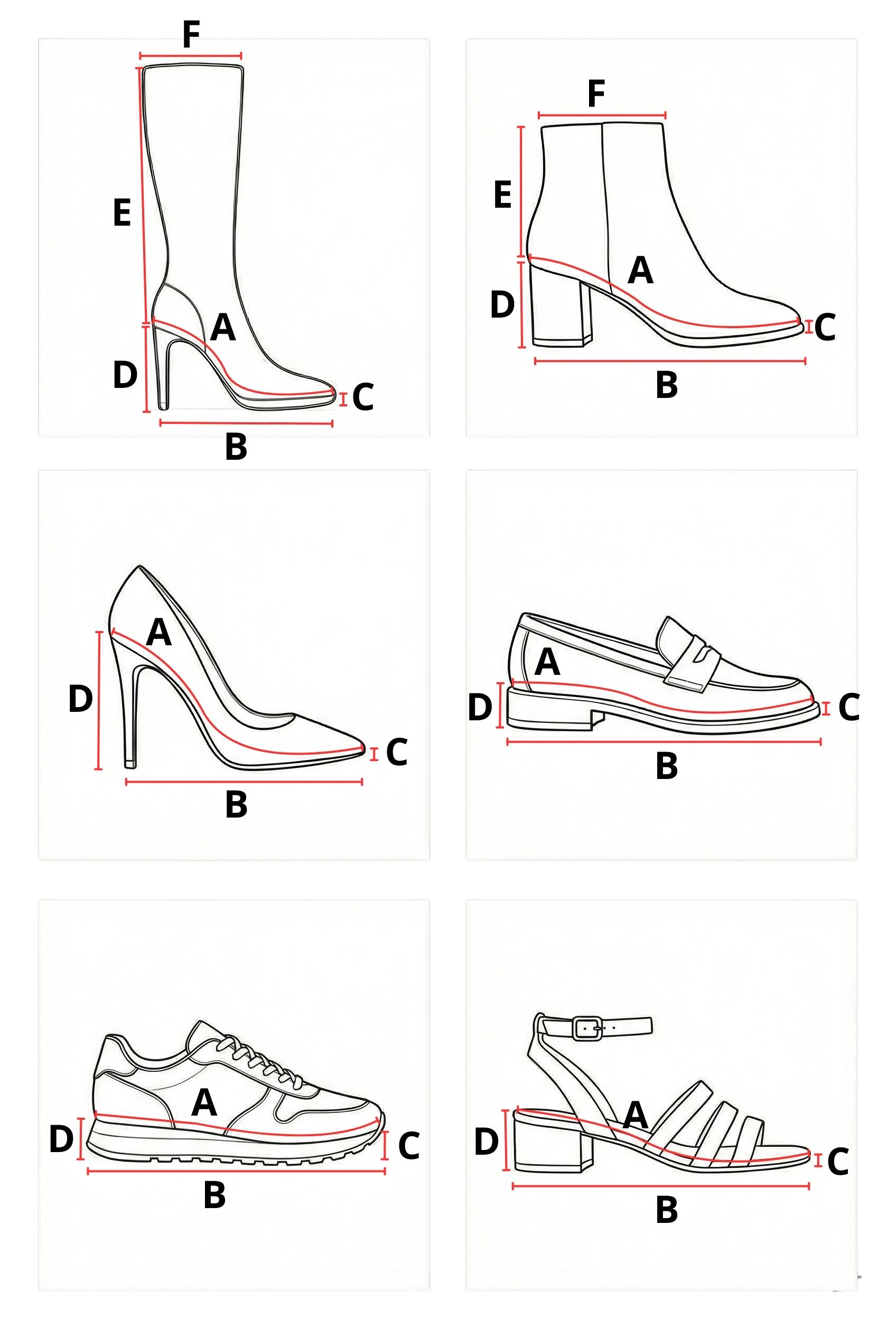 F
E
A
D
C
B

F
E
A
D
C
B

A
D
C
B

A
D
C
B

A
D
C
B

A
D
C
B